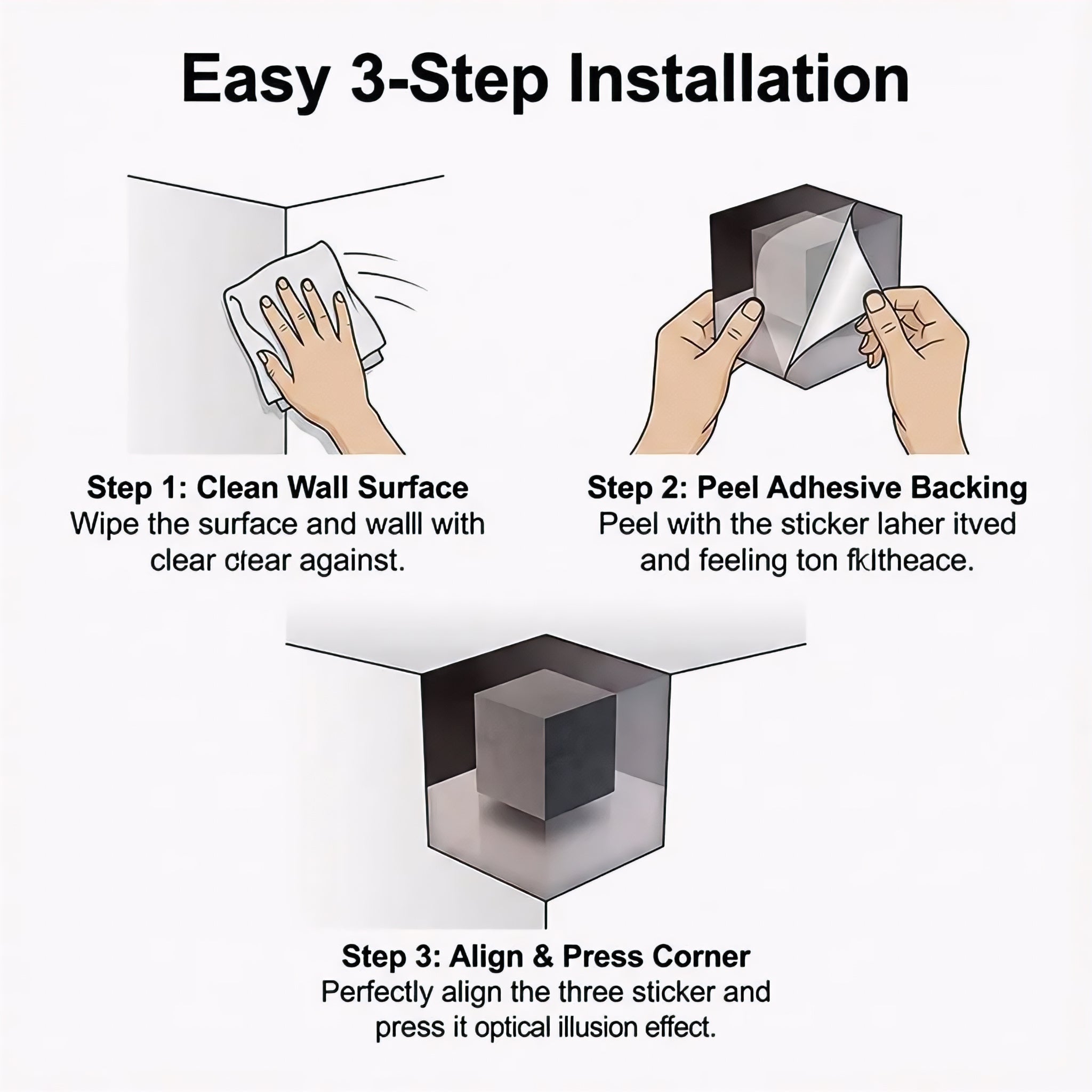 Easy 3-Step Installation

Step 1: Clean Wall Surface
Wipe the surface and walll with clear clear against.

Step 2: Peel Adhesive Backing
Peel with the sticker laher itved and feeling ton fkltheace.

Step 3: Align & Press Corner
Perfectly align the three sticker and press it optical illusion effect.